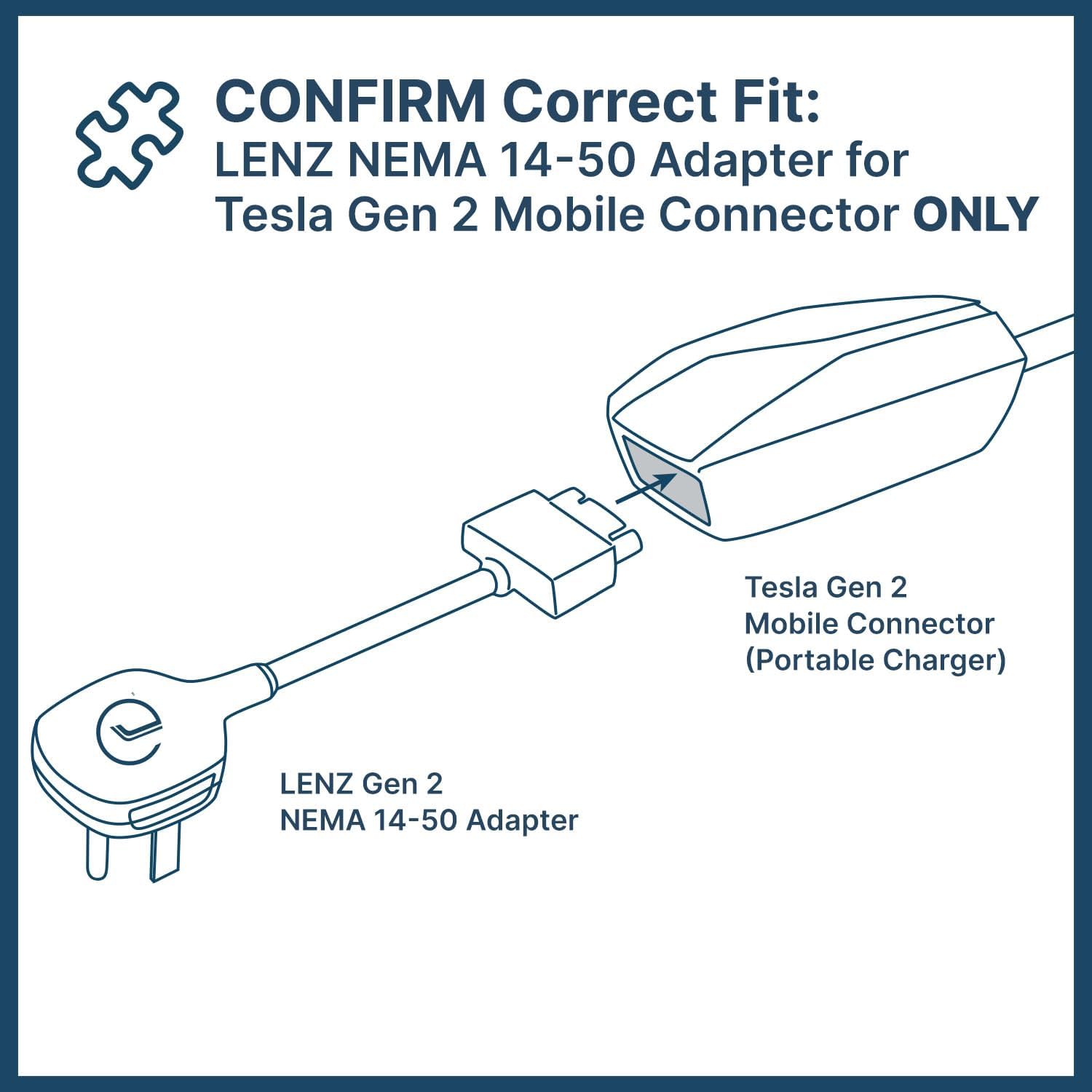 CONFIRM Correct Fit:
LENZ NEMA 14-50 Adapter for Tesla Gen 2 Mobile Connector ONLY

Tesla Gen 2
Mobile Connector
(Portable Charger)

LENZ Gen 2
NEMA 14-50 Adapter