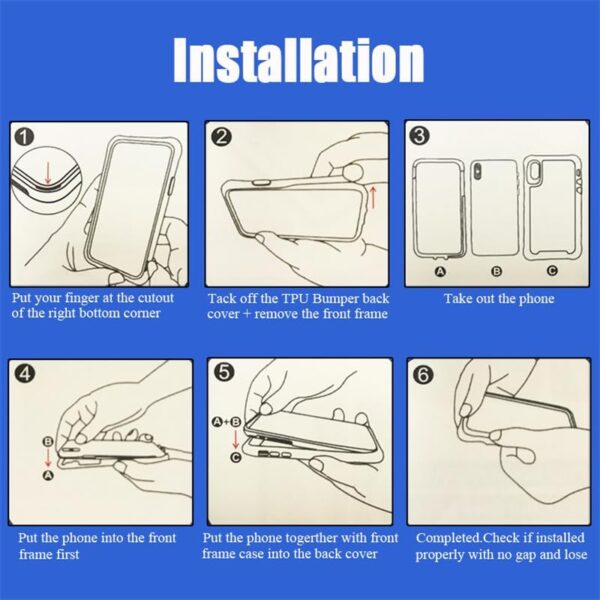 Installation

1

Put your finger at the cutout of the right bottom corner

2

Tack off the TPU Bumper back cover + remove the front frame

3

A B C

Take out the phone

4

B A

Put the phone into the front frame first

5

A+B C

Put the phone togerther with front frame case into the back cover

6

Completed.Check if installed properly with no gap and lose