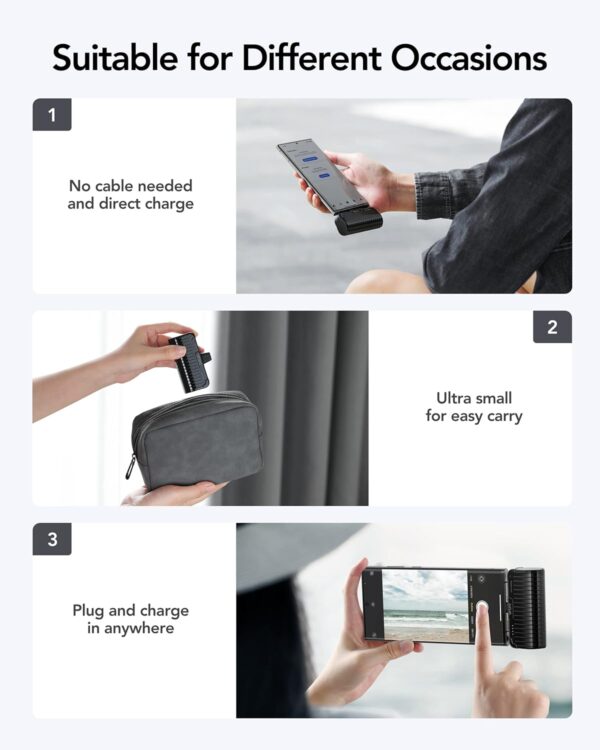 Suitable for Different Occasions

1

No cable needed and direct charge

2

Ultra small for easy carry

3

Plug and charge in anywhere