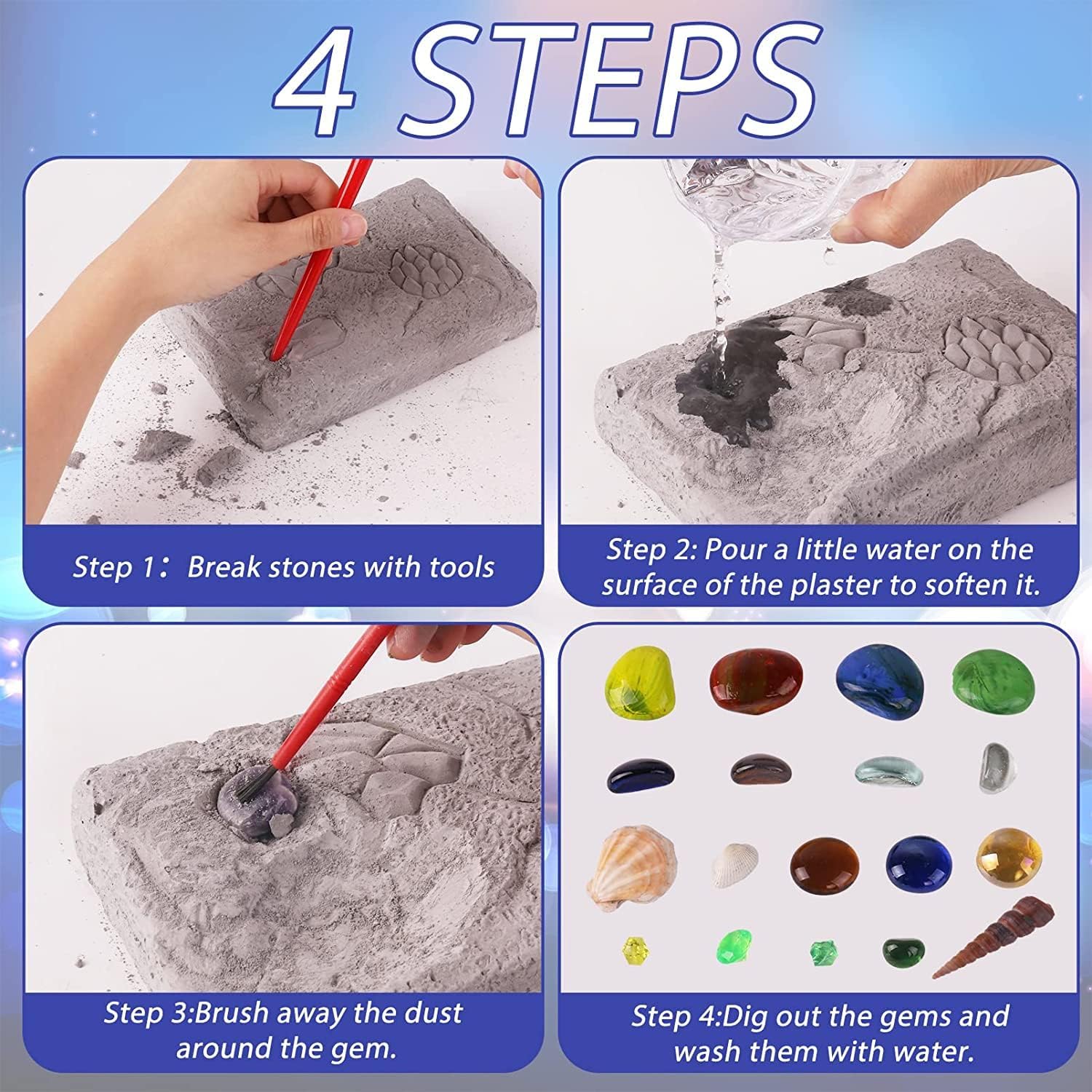 4 STEPS

Step 1：Break stones with tools

Step 2: Pour a little water on the surface of the plaster to soften it.

Step 3:Brush away the dust around the gem.

Step 4:Dig out the gems and wash them with water.